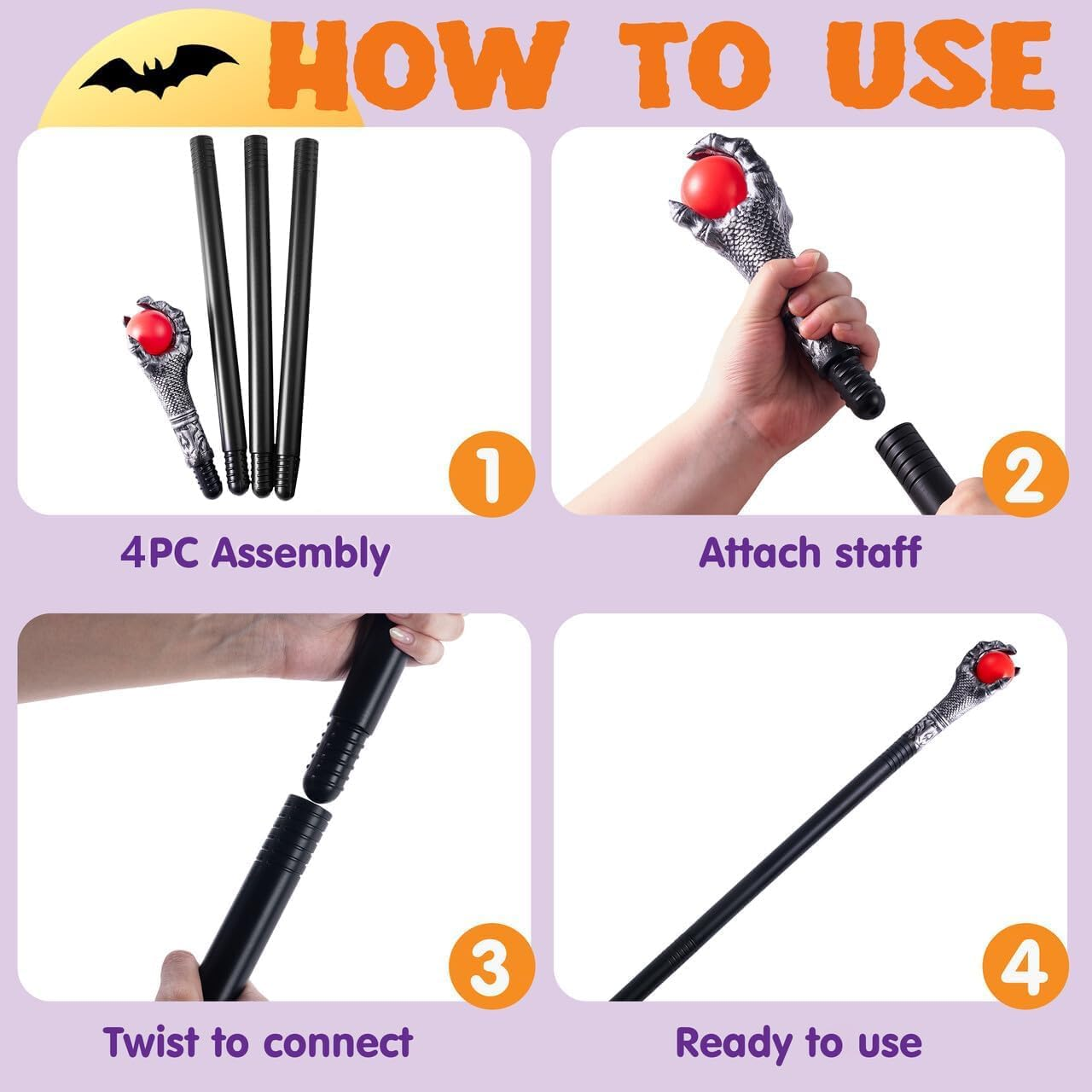 HOW TO USE

1

4PC Assembly

2

Attach staff

3

Twist to connect

4

Ready to use