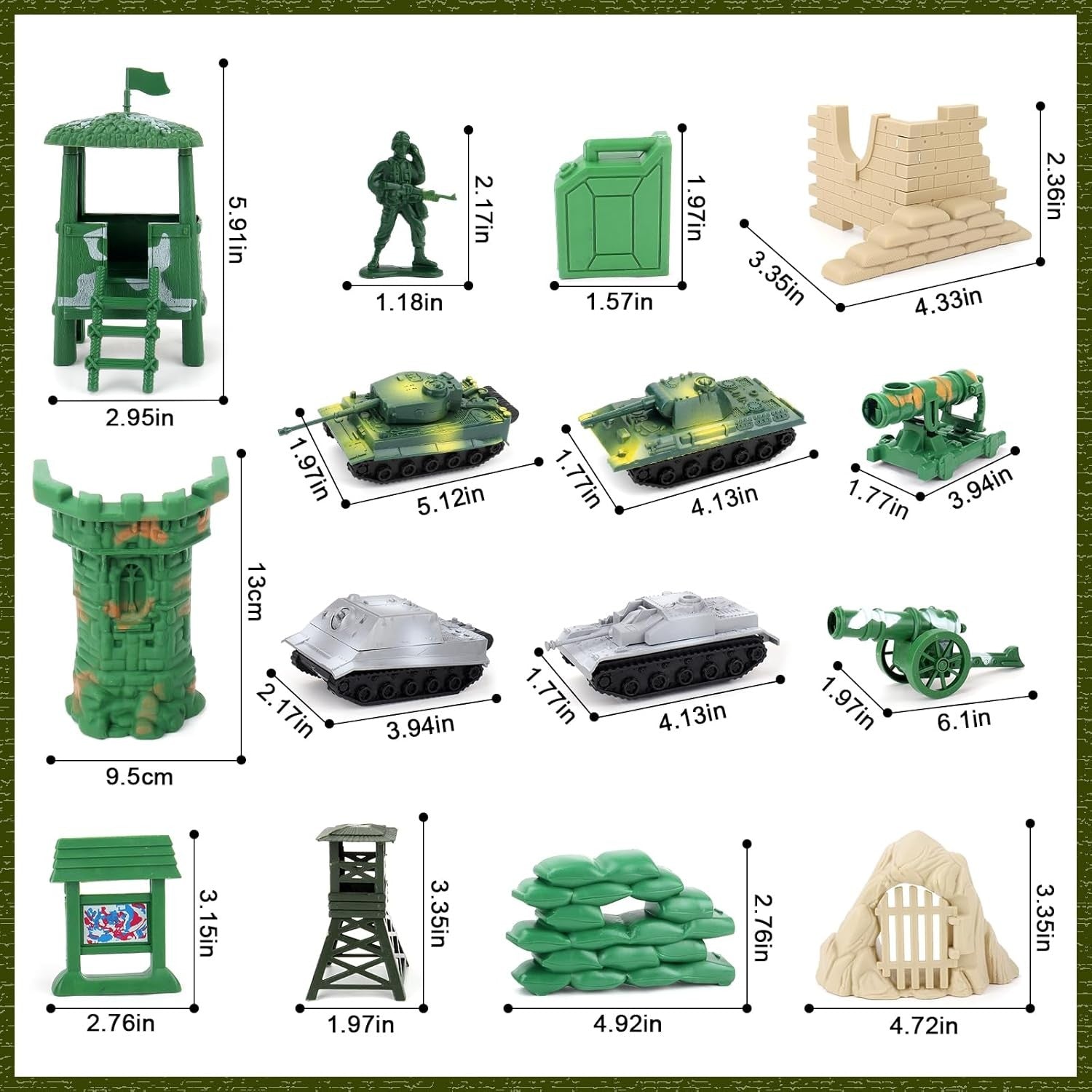 5.91in
2.95in
2.17in
1.18in
1.97in
1.57in
2.36in
3.35in
4.33in
1.97in
5.12in
1.77in
4.13in
1.77in
3.94in
13cm
9.5cm
2.17in
3.94in
1.77in
4.13in
1.97in
6.1in
3.15in
2.76in
3.35in
1.97in
2.76in
4.92in
3.35in
4.72in