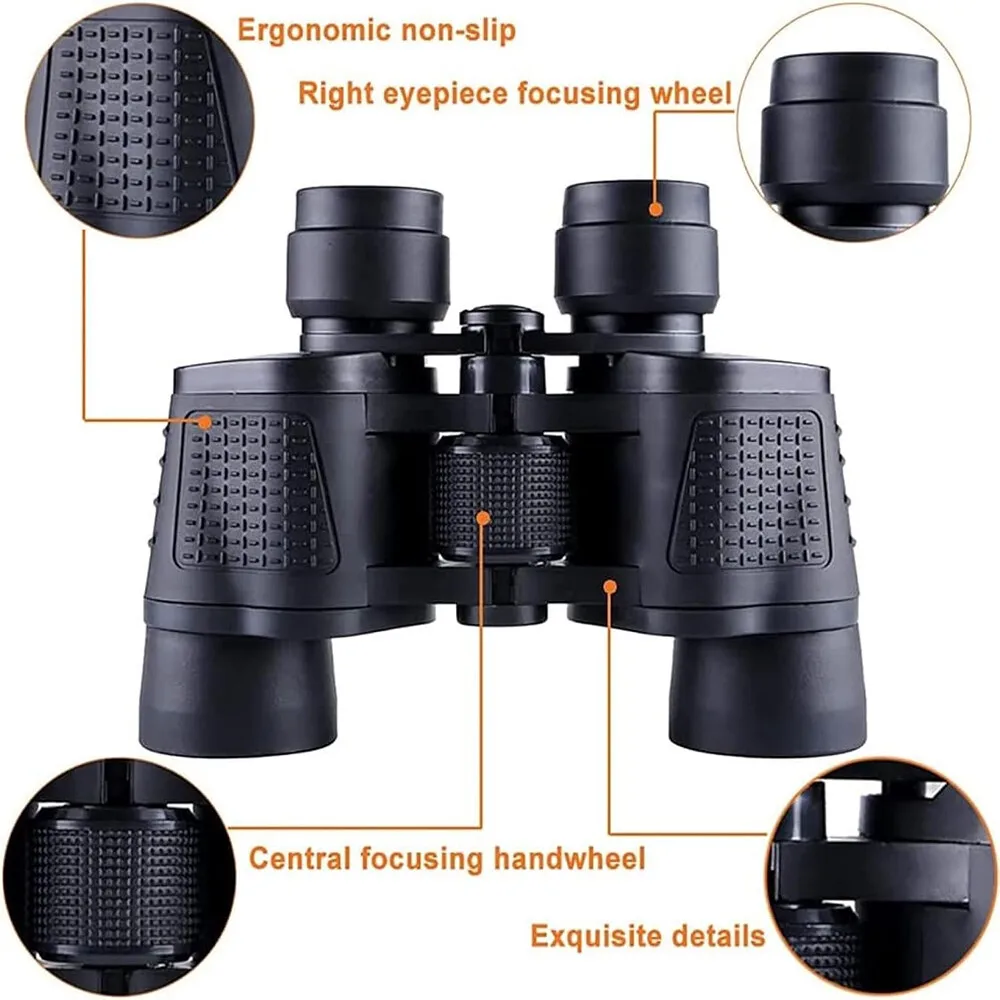 Ergonomic non-slip

Right eyepiece focusing wheel

Central focusing handwheel

Exquisite details