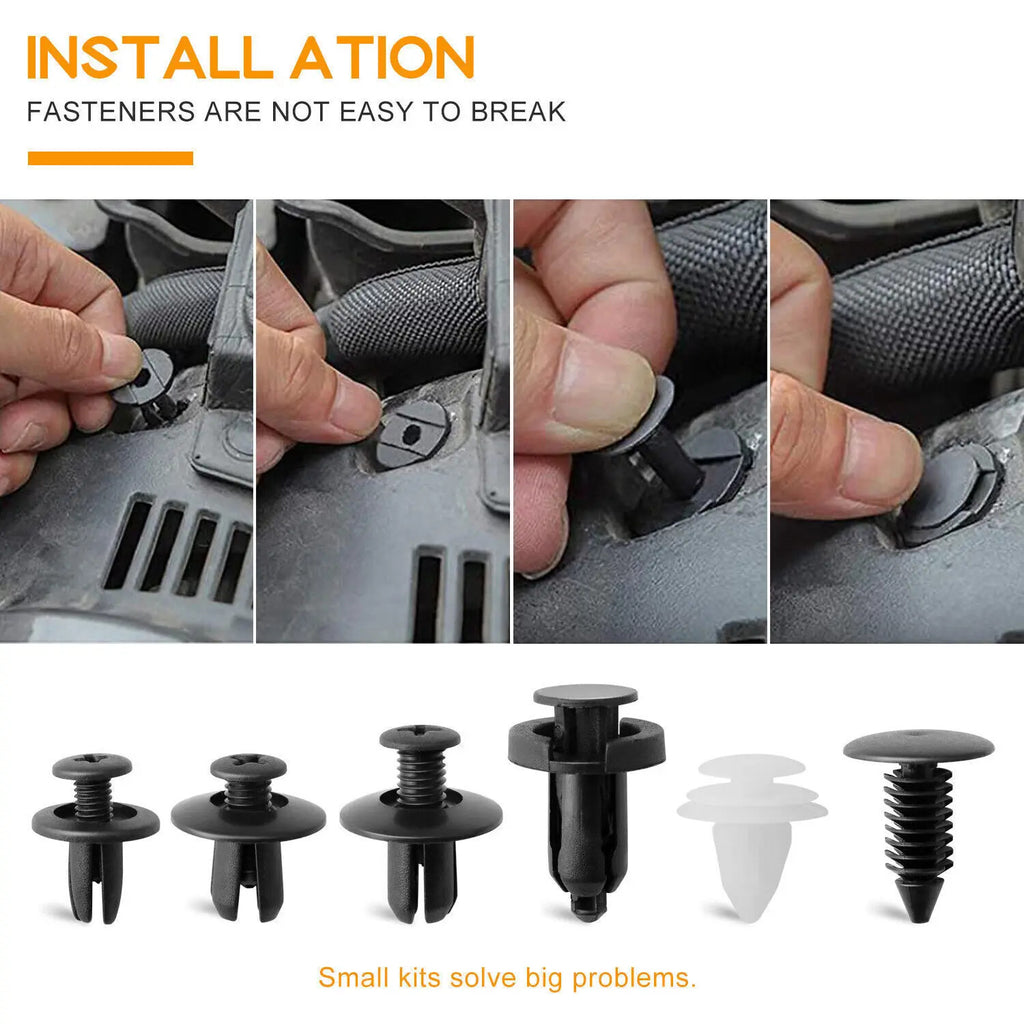 INSTALL ATION

FASTENERS ARE NOT EASY TO BREAK

Small kits solve big problems.