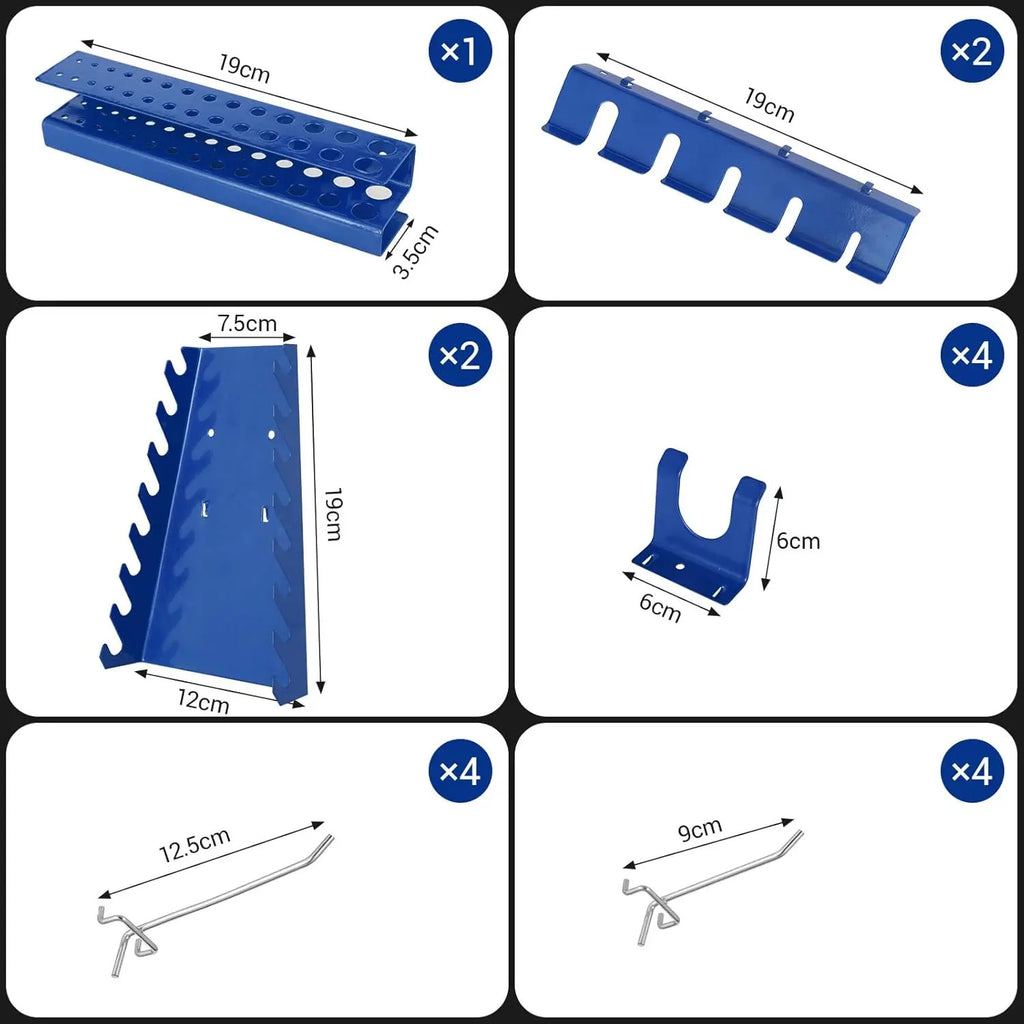 ×1
19cm
3.5cm

×2
19cm

×2
7.5cm
19cm
12cm

×4
6cm
6cm

×4
12.5cm

×4
9cm