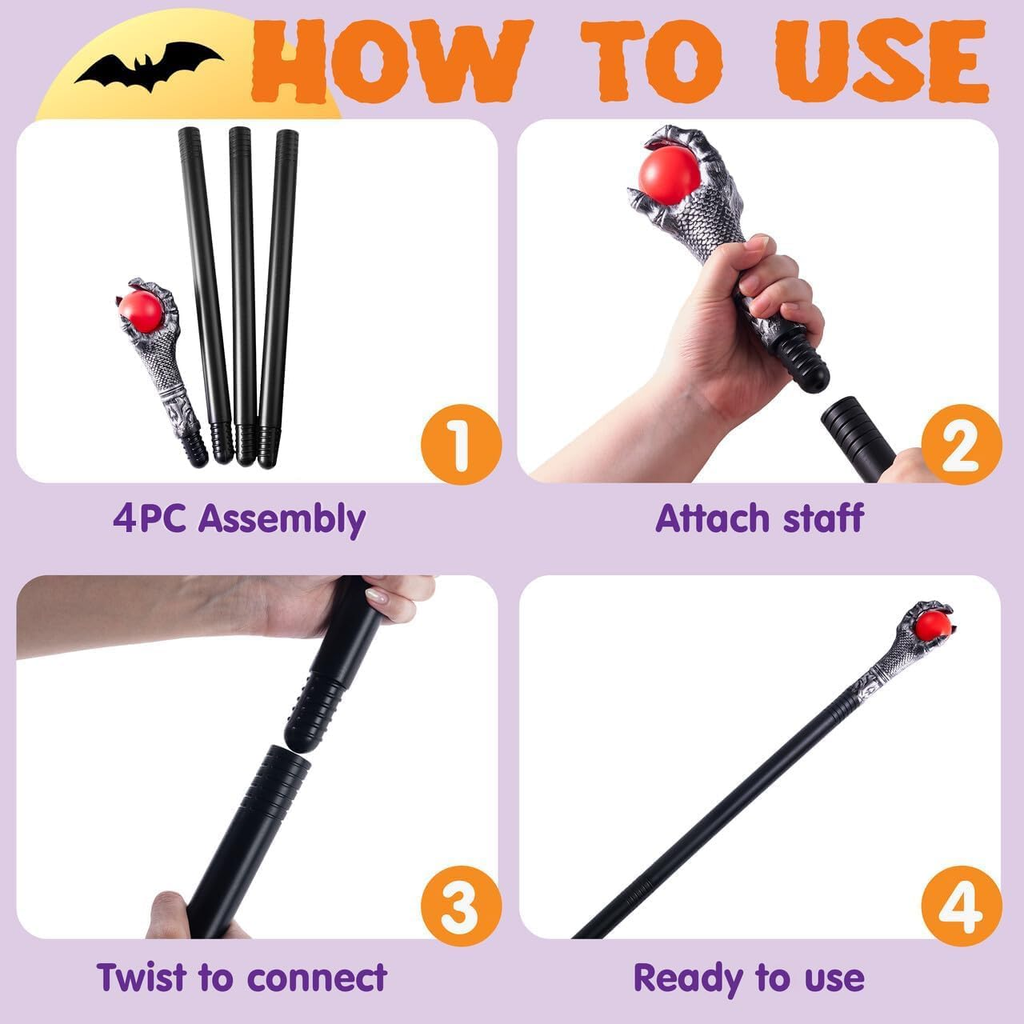 HOW TO USE

1

4PC Assembly

2

Attach staff

3

Twist to connect

4

Ready to use