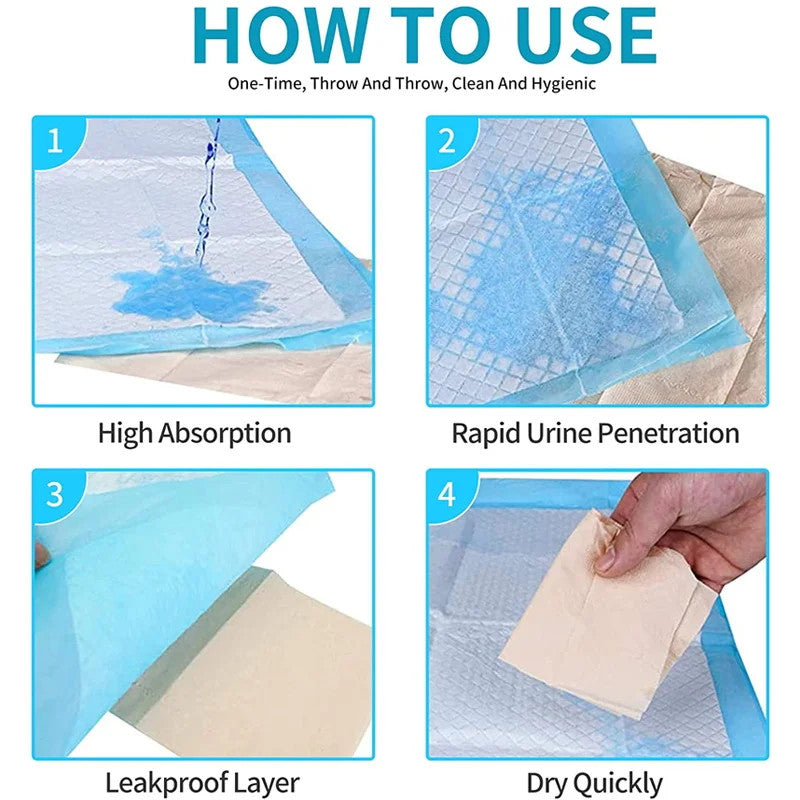 HOW TO USE

One-Time, Throw And Throw, Clean And Hygienic

1

High Absorption

2

Rapid Urine Penetration

3

Leakproof Layer

4

Dry Quickly