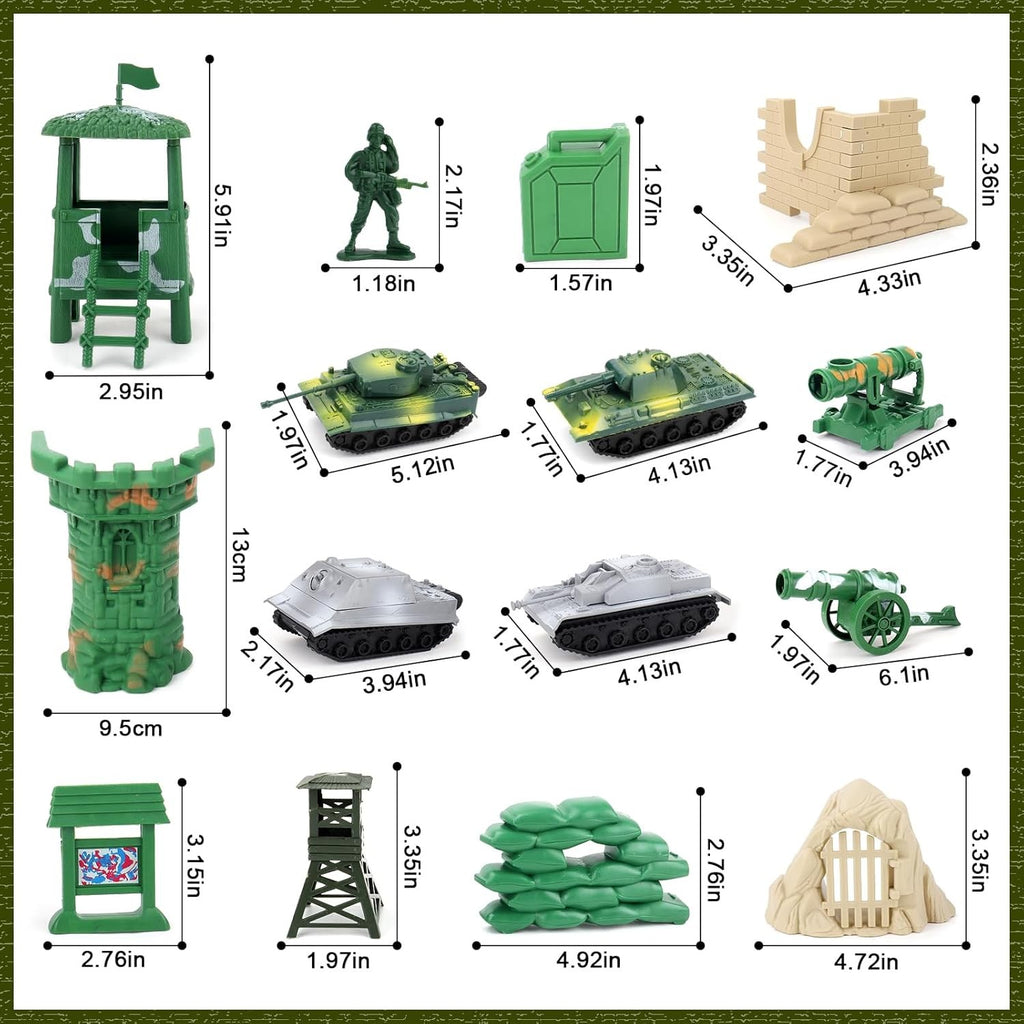 5.91in
2.95in
2.17in
1.18in
1.97in
1.57in
2.36in
3.35in
4.33in
1.97in
5.12in
1.77in
4.13in
1.77in
3.94in
13cm
9.5cm
2.17in
3.94in
1.77in
4.13in
1.97in
6.1in
3.15in
2.76in
3.35in
1.97in
2.76in
4.92in
3.35in
4.72in