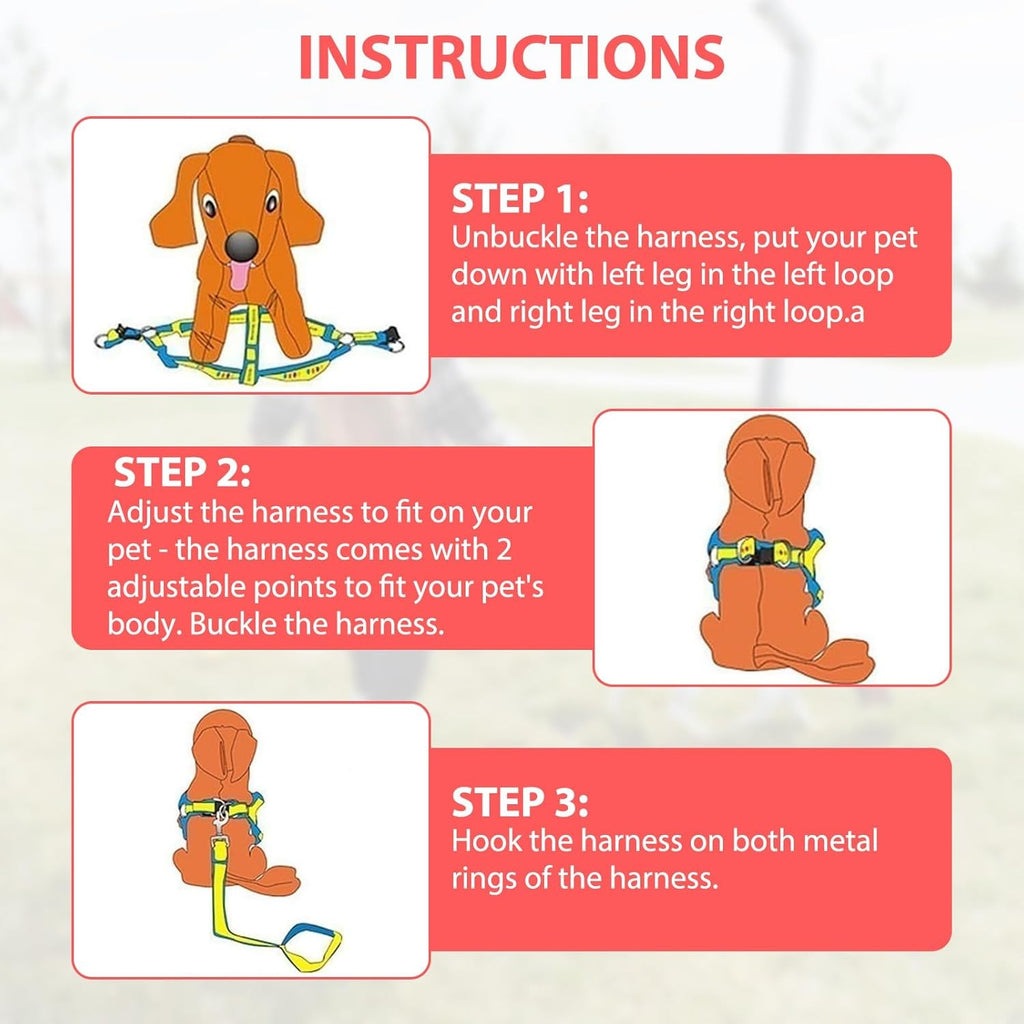 INSTRUCTIONS

STEP 1:
Unbuckle the harness, put your pet down with left leg in the left loop and right leg in the right loop.a

STEP 2:
Adjust the harness to fit on your pet - the harness comes with 2 adjustable points to fit your pet's body. Buckle the harness.

STEP 3:
Hook the harness on both metal rings of the harness.